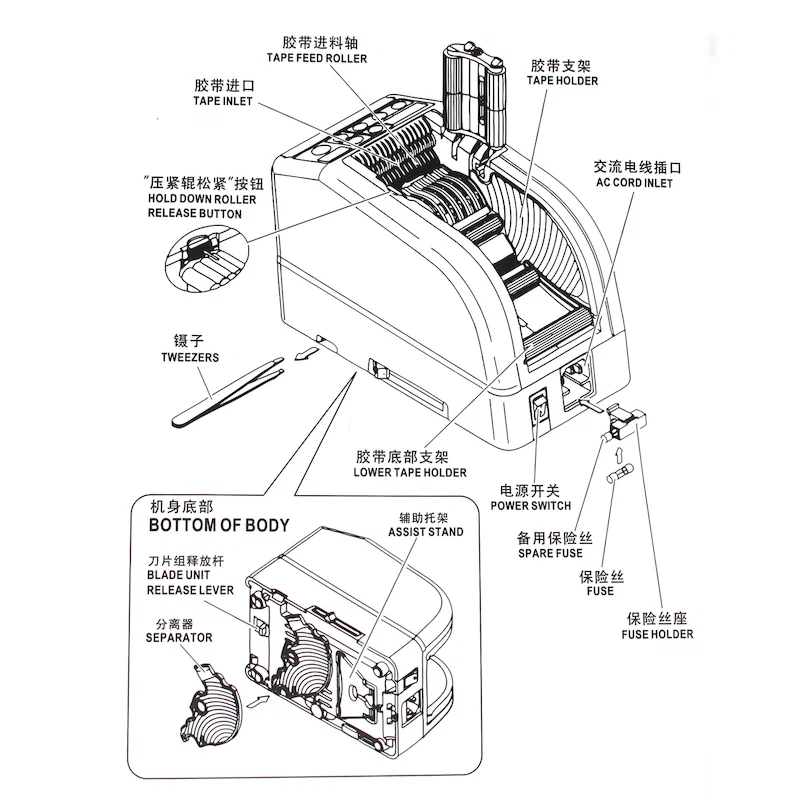 胶带进料轴
TAPE FEED ROLLER

胶带进口
TAPE INLET

胶带支架
TAPE HOLDER

交流电线插口
AC CORD INLET

"压紧辊松紧"按钮
HOLD DOWN ROLLER RELEASE BUTTON

镊子
TWEEZERS

胶带底部支架
LOWER TAPE HOLDER

电源开关
POWER SWITCH

备用保险丝
SPARE FUSE

保险丝
FUSE

保险丝座
FUSE HOLDER

机身底部
BOTTOM OF BODY

辅助托架
ASSIST STAND

刀片组释放杆
BLADE UNIT RELEASE LEVER

分离器
SEPARATOR